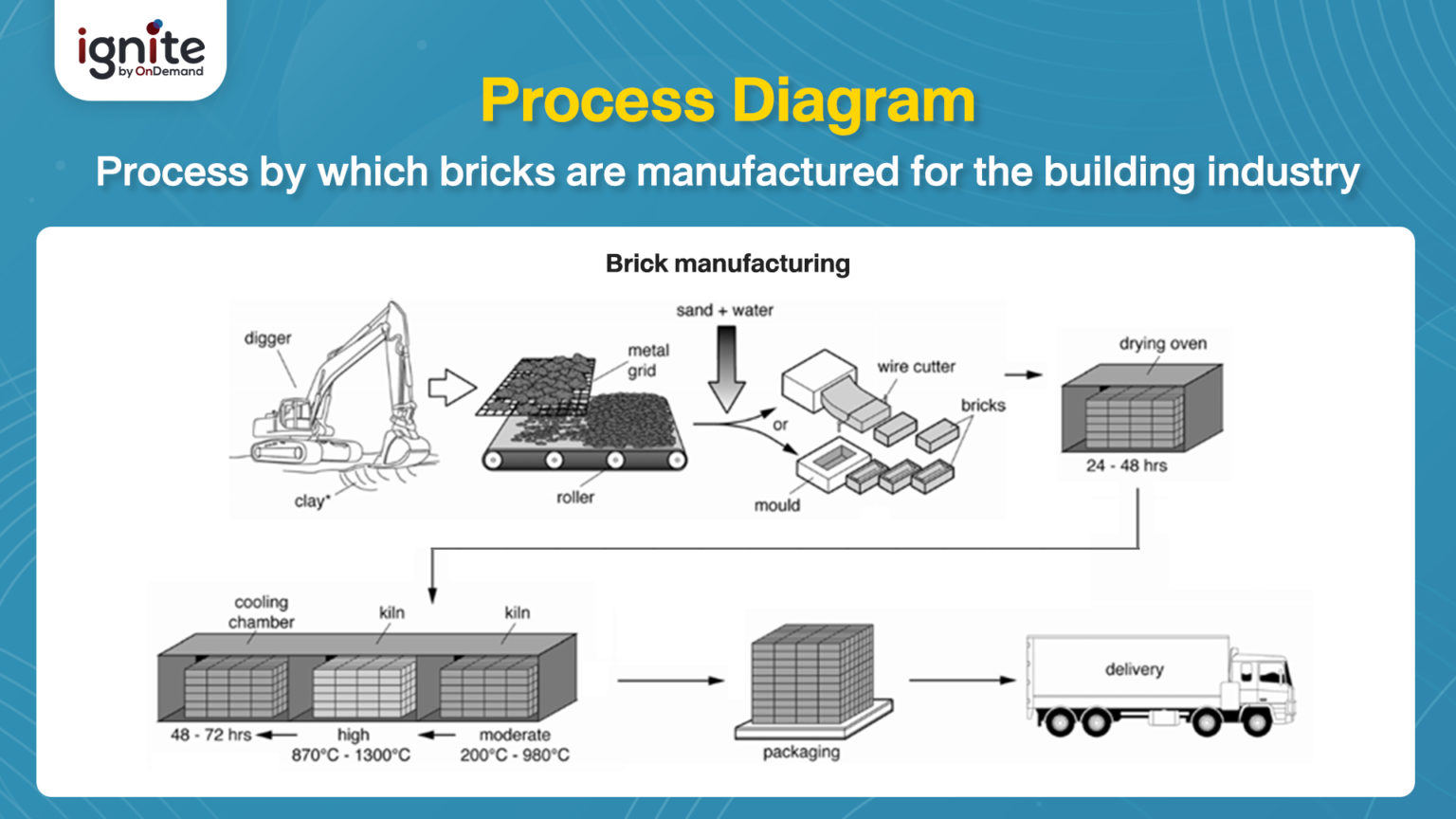 ignite
by OnDemand

Process Diagram

Process by which bricks are manufactured for the building industry

Brick manufacturing

digger

clay*

metal grid

roller

sand + water

or

wire cutter

bricks

mould

drying oven

24 - 48 hrs

cooling chamber

kiln

kiln

48 - 72 hrs

high
870°C - 1300°C

moderate
200°C - 980°C

packaging

delivery